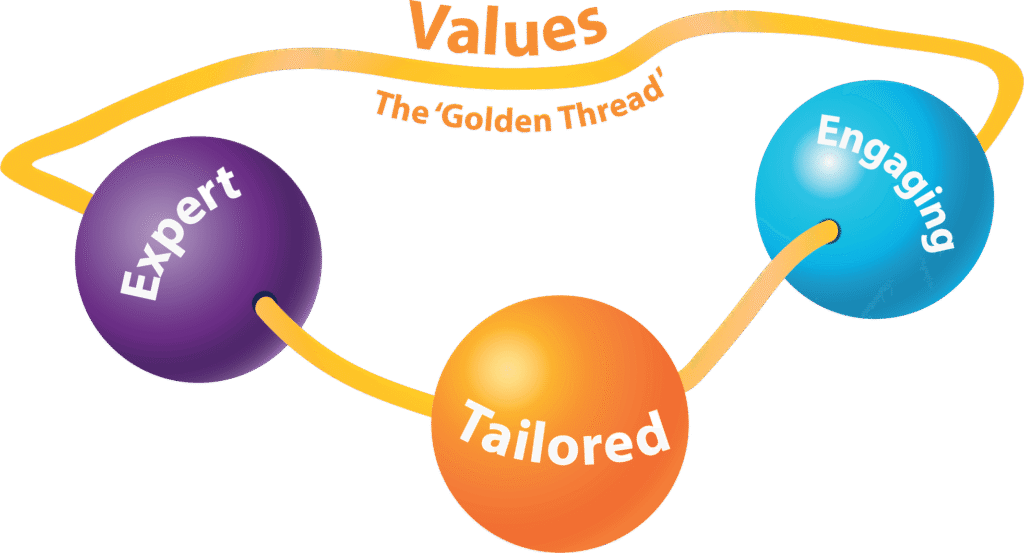 Values
The 'Golden Thread'
Expert
Tailored
Engaging